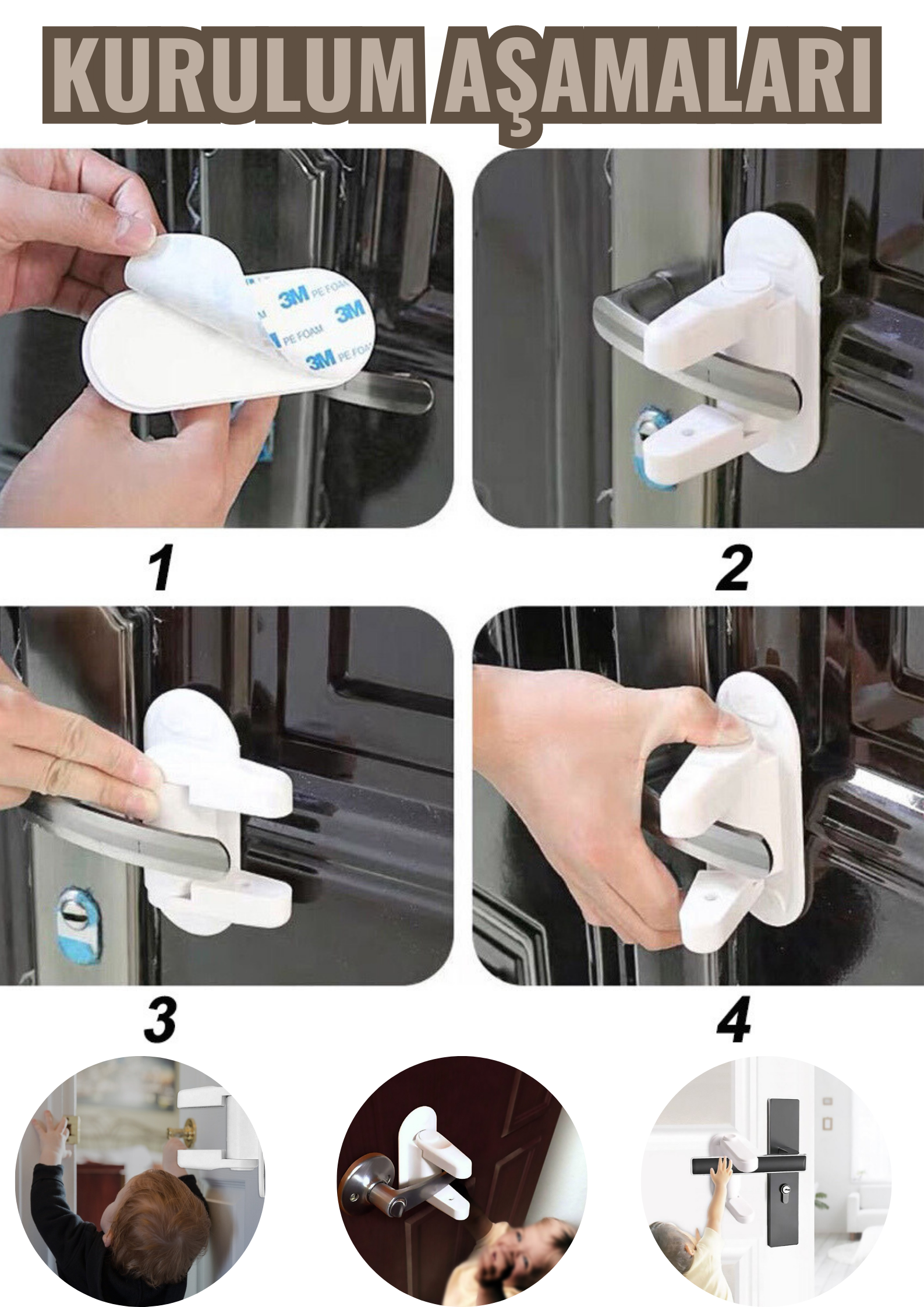 KURULUM AŞAMALARI

3M PE FOAM 3M PE FOAM 3M PE FOAM

1

2

3

4